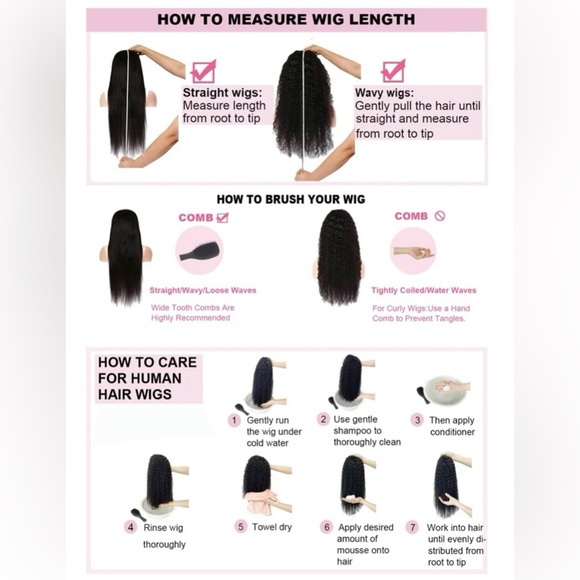 HOW TO MEASURE WIG LENGTH

Straight wigs: Measure length from root to tip

Wavy wigs: Gently pull the hair until straight and measure from root to tip

HOW TO BRUSH YOUR WIG

COMB

Straight/Wavy/Loose Waves

Wide Tooth Combs Are Highly Recommended

COMB

Tightly Coiled/Water Waves

For Curly Wigs:Use a Hand Comb to Prevent Tangles.

HOW TO CARE FOR HUMAN HAIR WIGS

1 Gently run the wig under cold water

2 Use gentle shampoo to thoroughly clean

3 Then apply conditioner

4 Rinse wig thoroughly

5 Towel dry

6 Apply desired amount of mousse onto hair

7 Work into hair until evenly distributed from root to tip